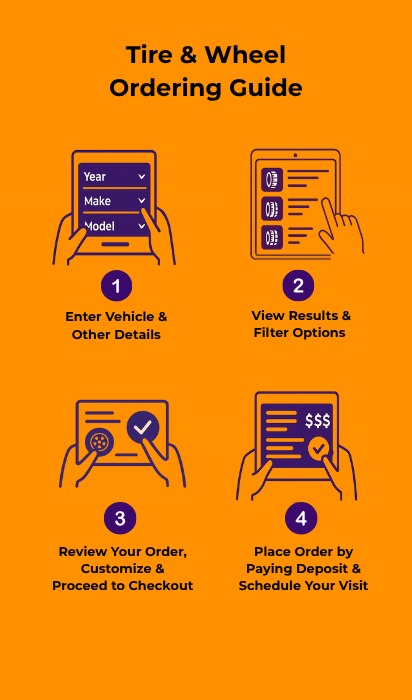 Tire & Wheel Ordering Guide

Year
Make
Model

1
Enter Vehicle & Other Details

2
View Results & Filter Options

3
Review Your Order, Customize & Proceed to Checkout

$$$

4
Place Order by Paying Deposit & Schedule Your Visit